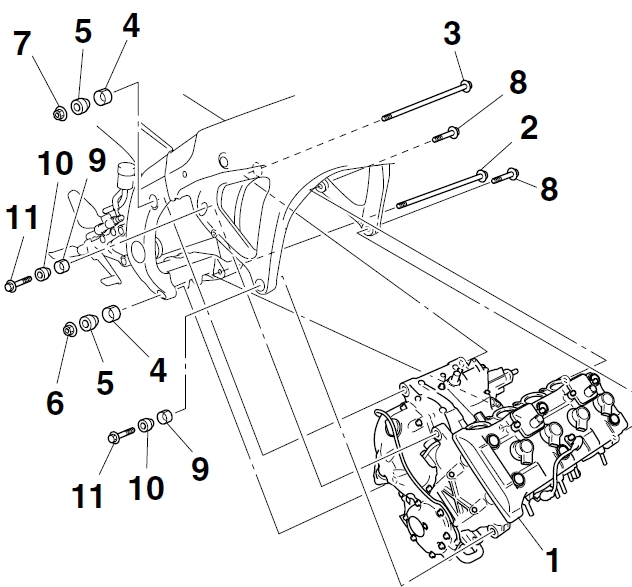 7
5
4
3
8
2
8
10
9
11
6
5
4
11
10
9
1