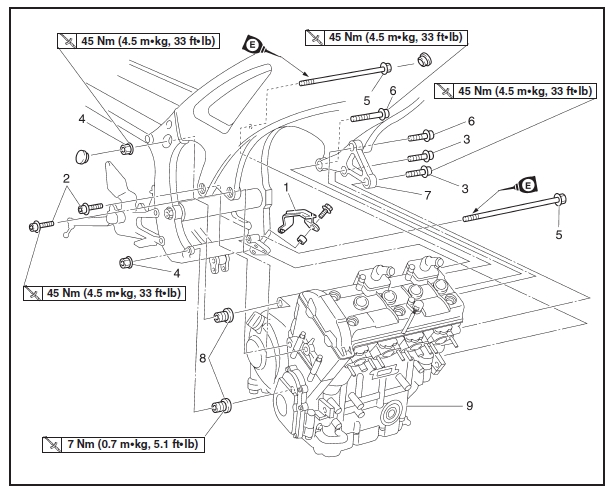 45 Nm (4.5 m•kg, 33 ft•lb)

E

45 Nm (4.5 m•kg, 33 ft•lb)

45 Nm (4.5 m•kg, 33 ft•lb)

4

5

6

6

3

3

7

2

1

E

5

4

45 Nm (4.5 m•kg, 33 ft•lb)

8

9

7 Nm (0.7 m•kg, 5.1 ft•lb)